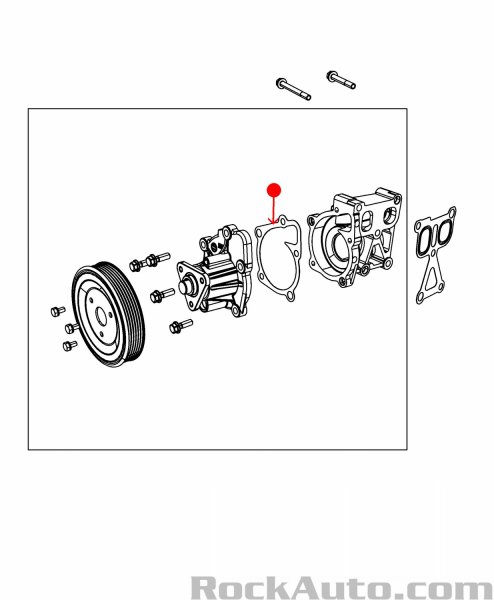 RockAuto.com